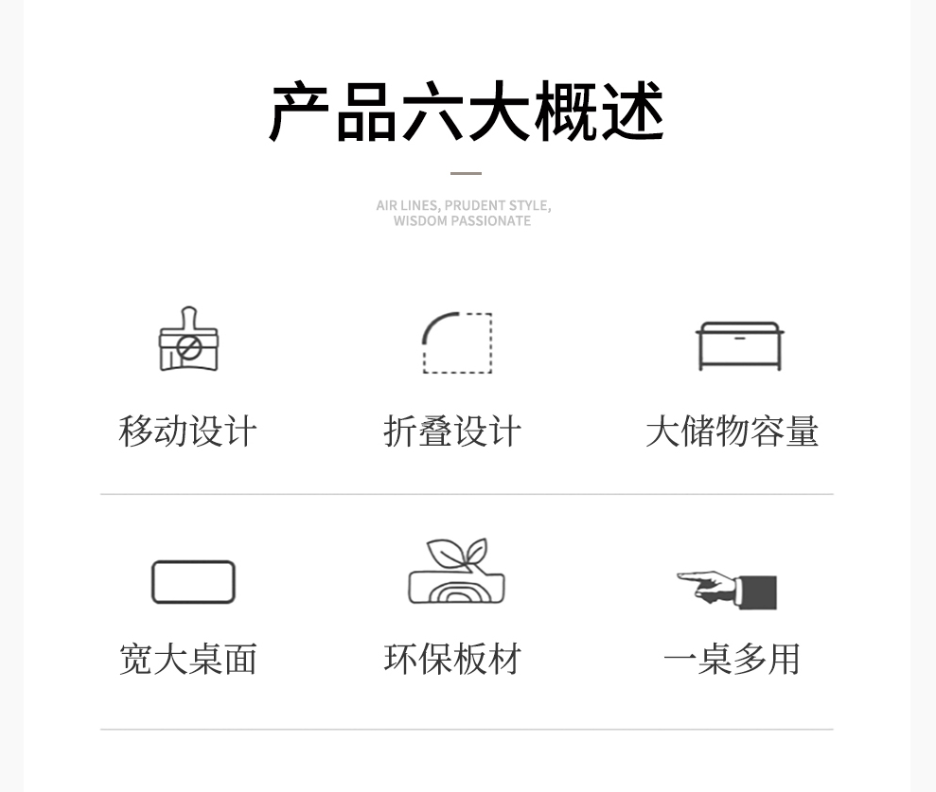 产品六大概述

AIR LINES, PRUDENT STYLE,
WISDOM PASSIONATE

移动设计

折叠设计

大储物容量

宽大桌面

环保板材

一桌多用